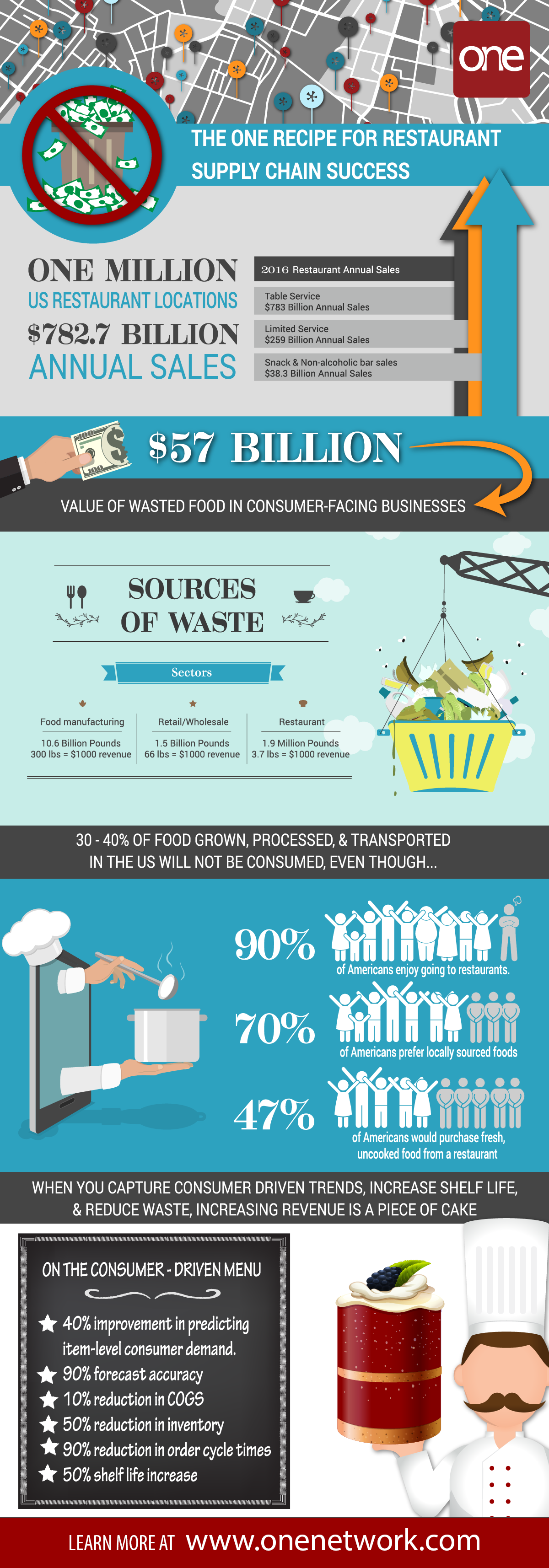 one

THE ONE RECIPE FOR RESTAURANT SUPPLY CHAIN SUCCESS

ONE MILLION
US RESTAURANT LOCATIONS
$782.7 BILLION
ANNUAL SALES

2016 Restaurant Annual Sales
Table Service
$783 Billion Annual Sales
Limited Service
$259 Billion Annual Sales
Snack & Non-alcoholic bar sales
$38.3 Billion Annual Sales

$57 BILLION
VALUE OF WASTED FOOD IN CONSUMER-FACING BUSINESSES

SOURCES OF WASTE

Sectors

| Food manufacturing | Retail/Wholesale | Restaurant |
|---|---|---|
| 10.6 Billion Pounds 300 lbs = $1000 revenue | 1.5 Billion Pounds 66 lbs = $1000 revenue | 1.9 Million Pounds 3.7 lbs = $1000 revenue |

30 - 40% OF FOOD GROWN, PROCESSED, & TRANSPORTED IN THE US WILL NOT BE CONSUMED, EVEN THOUGH...

90%
of Americans enjoy going to restaurants.
70%
of Americans prefer locally sourced foods
47%
of Americans would purchase fresh, uncooked food from a restaurant

WHEN YOU CAPTURE CONSUMER DRIVEN TRENDS, INCREASE SHELF LIFE, & REDUCE WASTE, INCREASING REVENUE IS A PIECE OF CAKE

ON THE CONSUMER - DRIVEN MENU
40% improvement in predicting item-level consumer demand.
90% forecast accuracy
10% reduction in COGS
50% reduction in inventory
90% reduction in order cycle times
50% shelf life increase

LEARN MORE AT www.onenetwork.com